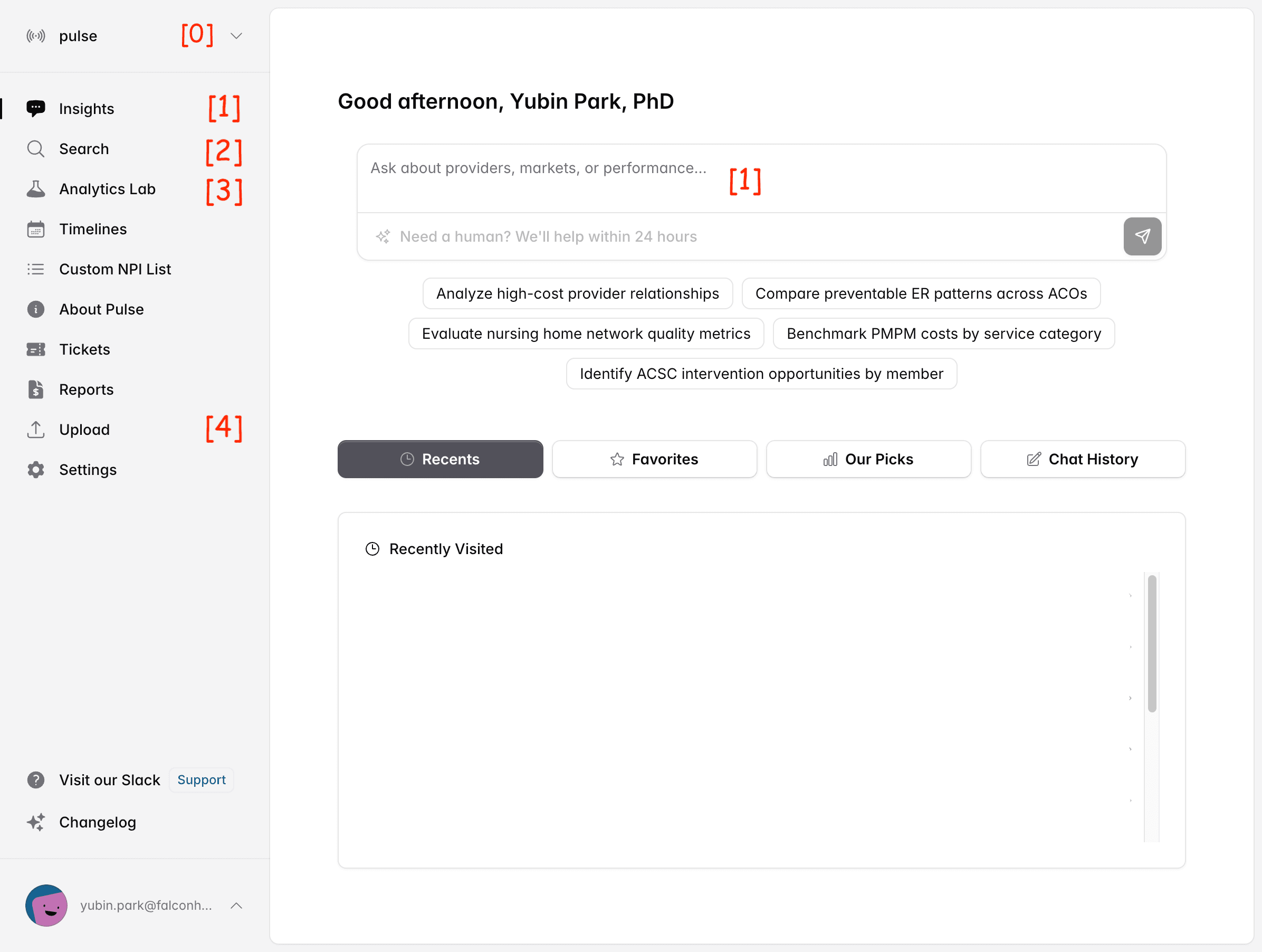 pulse [0]

Insights [1]

Search [2]

Analytics Lab [3]

Timelines

Custom NPI List

About Pulse

Tickets

Reports

Upload [4]

Settings

Visit our Slack Support

Changelog

yubin.park@falconh...

Good afternoon, Yubin Park, PhD

Ask about providers, markets, or performance... [1]

Need a human? We'll help within 24 hours

Analyze high-cost provider relationships

Compare preventable ER patterns across ACOs

Evaluate nursing home network quality metrics

Benchmark PMPM costs by service category

Identify ACSC intervention opportunities by member

Recents

Favorites

Our Picks

Chat History

Recently Visited